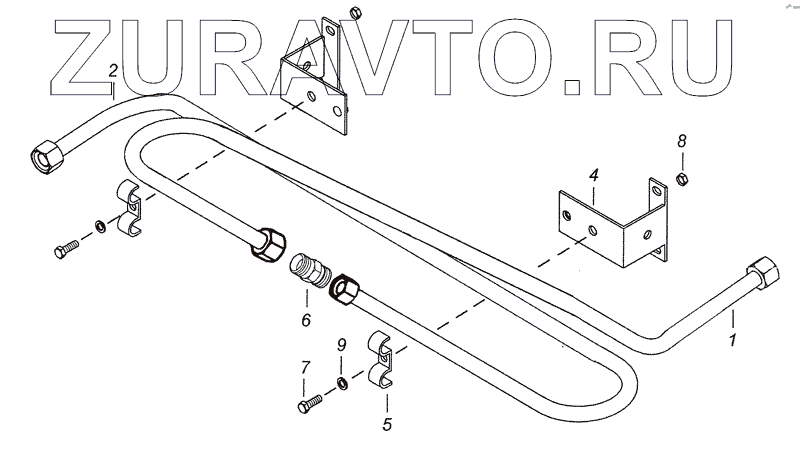 ZURAVTO.RU

2
8
4
1
6
9
7
5